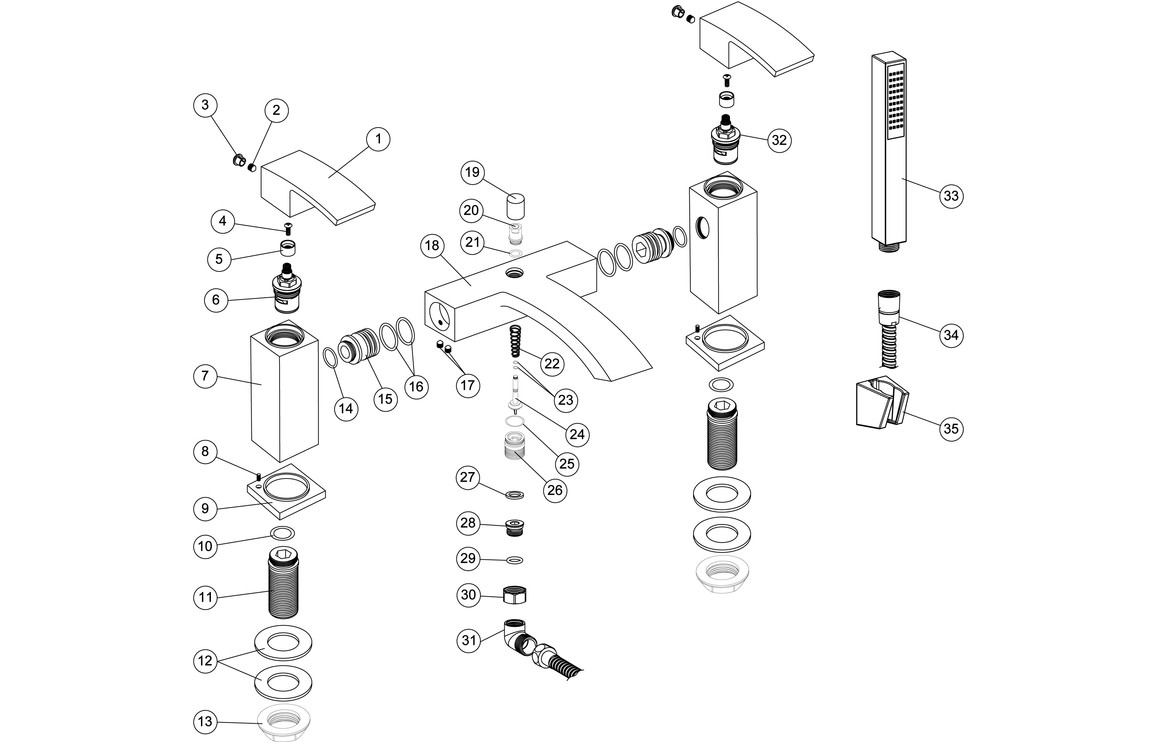 3
2
1
4
5
6
7
8
9
10
11
12
13
14
15
16
17
18
19
20
21
22
23
24
25
26
27
28
29
30
31
32
33
34
35