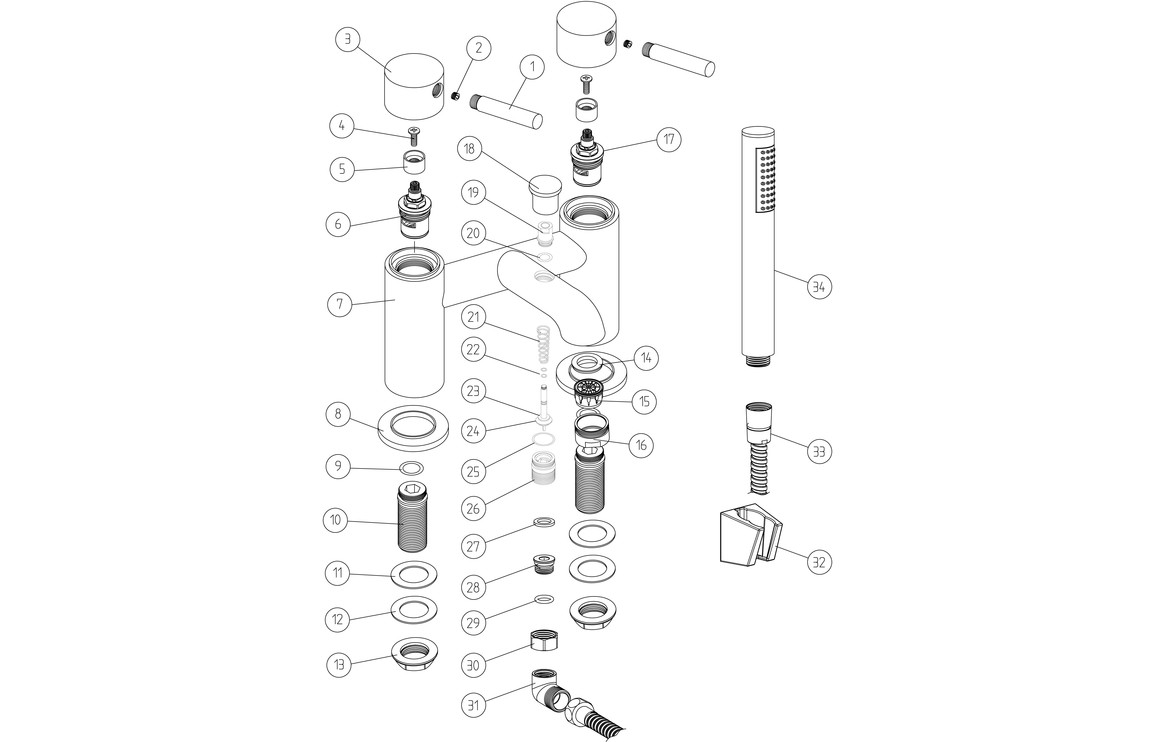 3
2
1
4
5
6
7
8
9
10
11
12
13
18
19
20
21
22
23
24
25
26
27
28
29
30
31
17
14
15
16
34
33
32